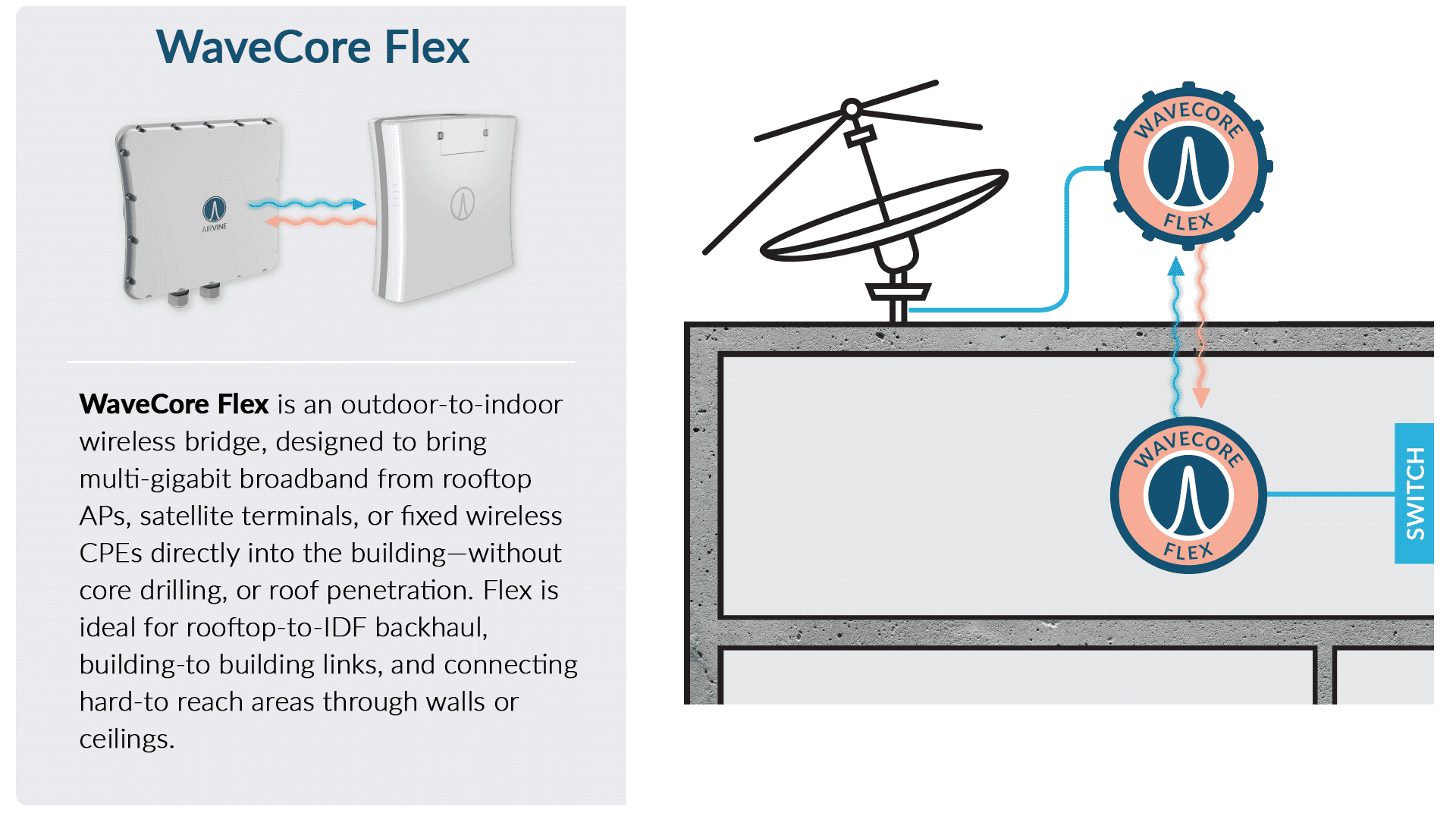 WaveCore Flex

AIRVINE

WaveCore Flex is an outdoor-to-indoor wireless bridge, designed to bring multi-gigabit broadband from rooftop APs, satellite terminals, or fixed wireless CPEs directly into the building—without core drilling, or roof penetration. Flex is ideal for rooftop-to-IDF backhaul, building-to building links, and connecting hard-to reach areas through walls or ceilings.

WAVECORE FLEX

WAVECORE FLEX

SWITCH