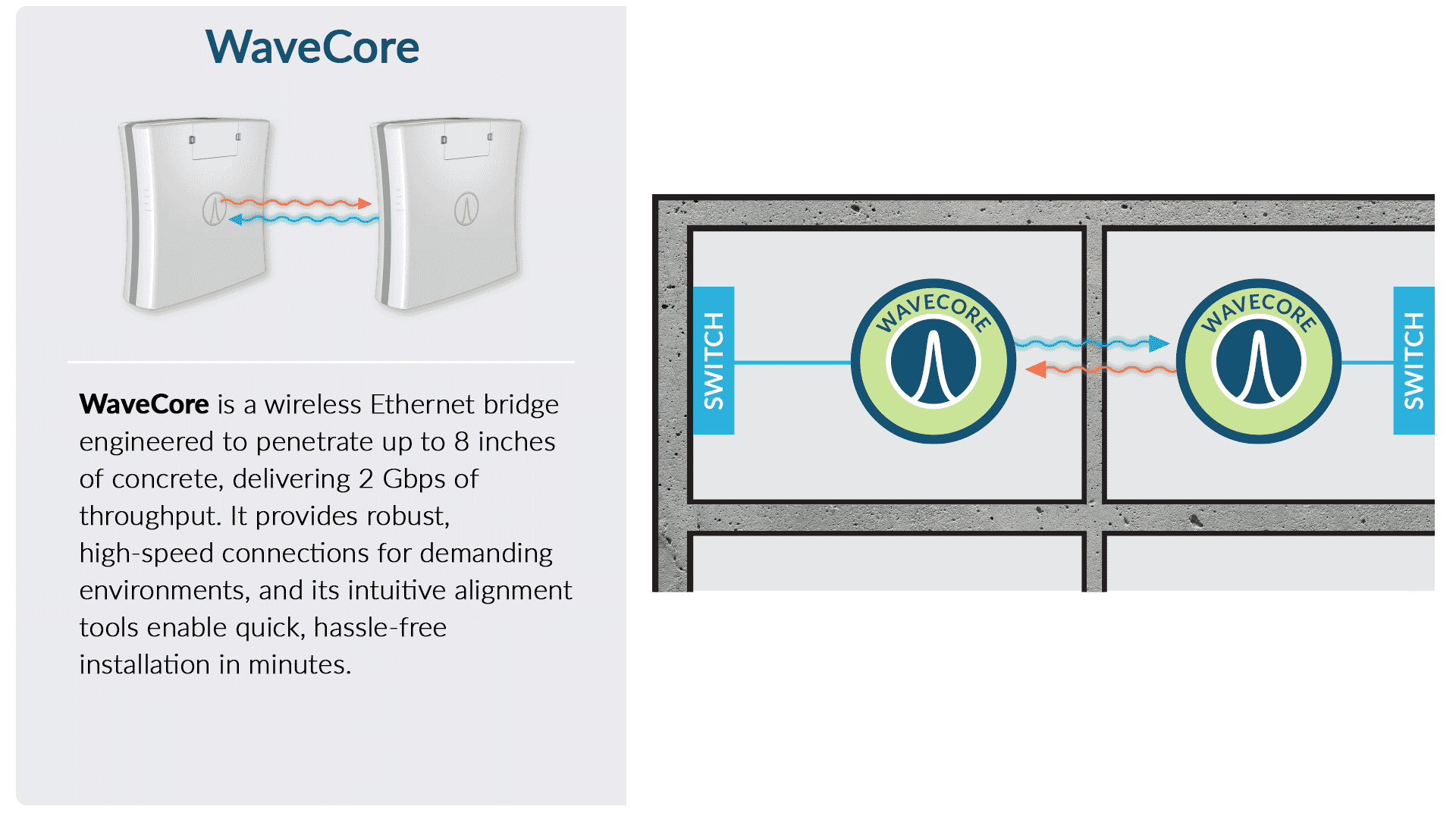 WaveCore

WaveCore is a wireless Ethernet bridge engineered to penetrate up to 8 inches of concrete, delivering 2 Gbps of throughput. It provides robust, high-speed connections for demanding environments, and its intuitive alignment tools enable quick, hassle-free installation in minutes.

SWITCH

WAVECORE

WAVECORE

SWITCH